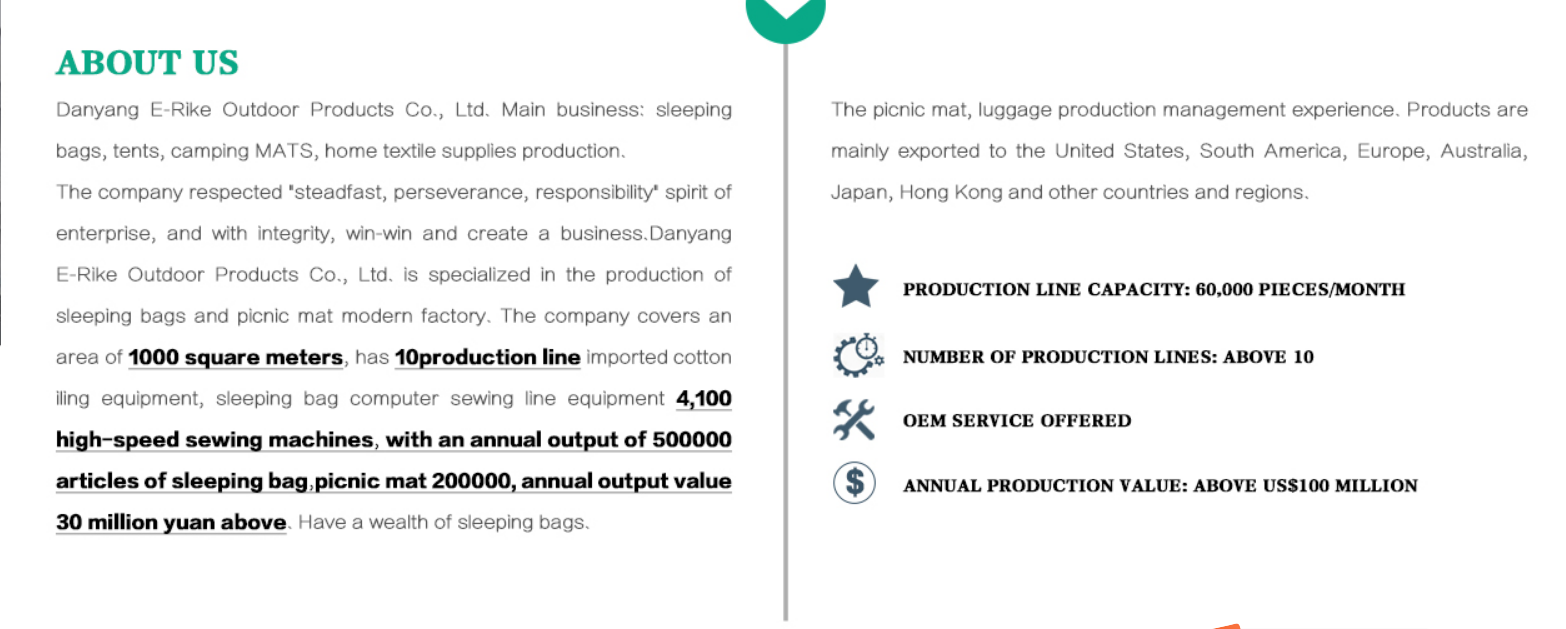 ABOUT US

Danyang E-Rike Outdoor Products Co., Ltd. Main business: sleeping bags, tents, camping MATS, home textile supplies production.

The company respected "steadfast, perseverance, responsibility" spirit of enterprise, and with integrity, win-win and create a business.Danyang E-Rike Outdoor Products Co., Ltd. is specialized in the production of sleeping bags and picnic mat modern factory. The company covers an area of 1000 square meters, has 10production line imported cotton iling equipment, sleeping bag computer sewing line equipment 4,100 high-speed sewing machines, with an annual output of 500000 articles of sleeping bag,picnic mat 200000, annual output value 30 million yuan above. Have a wealth of sleeping bags.

The picnic mat, luggage production management experience. Products are mainly exported to the United States, South America, Europe, Australia, Japan, Hong Kong and other countries and regions.

PRODUCTION LINE CAPACITY: 60,000 PIECES/MONTH

NUMBER OF PRODUCTION LINES: ABOVE 10

OEM SERVICE OFFERED

ANNUAL PRODUCTION VALUE: ABOVE US$100 MILLION